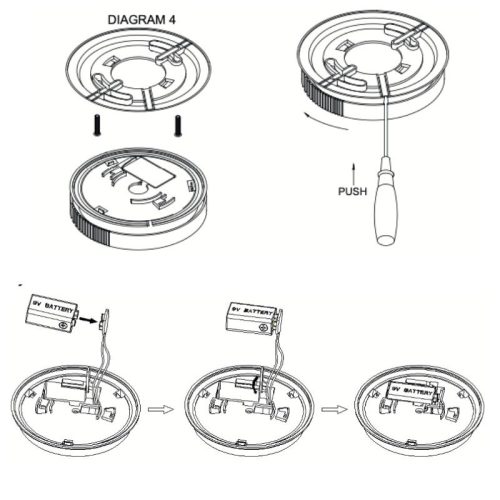 DIAGRAM 4

PUSH

9V BATTERY

9V BATTERY

9V BATTERY