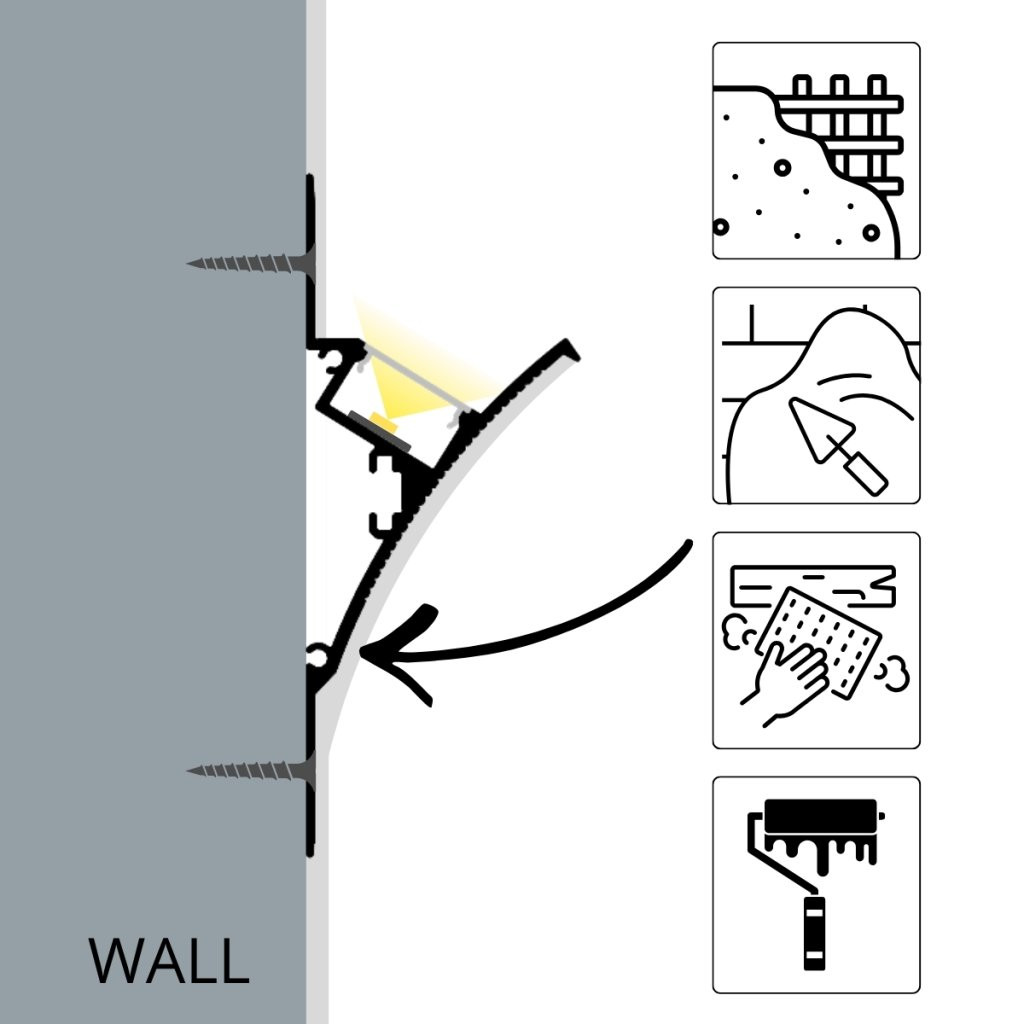 WALL