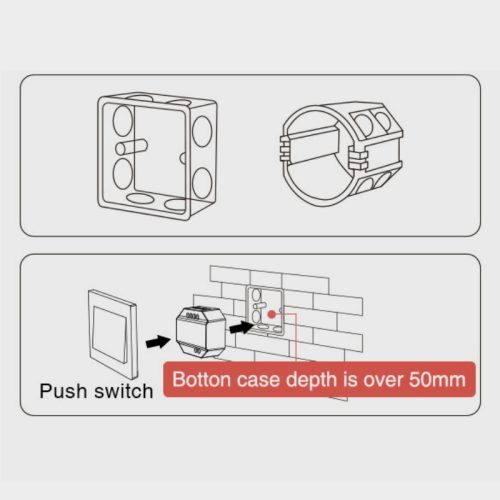 Push switch

Botton case depth is over 50mm